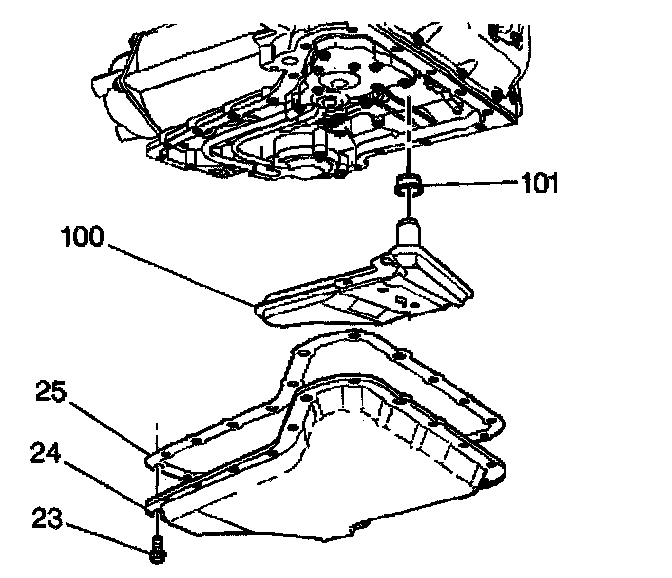 101
100
25
24
23