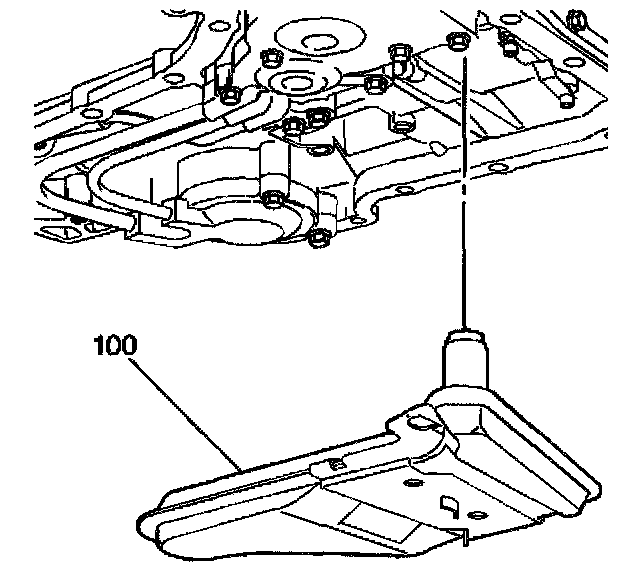 100