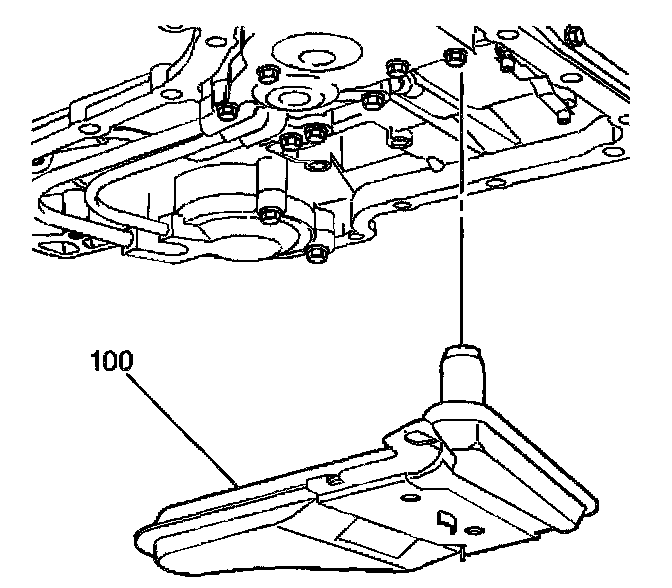 100