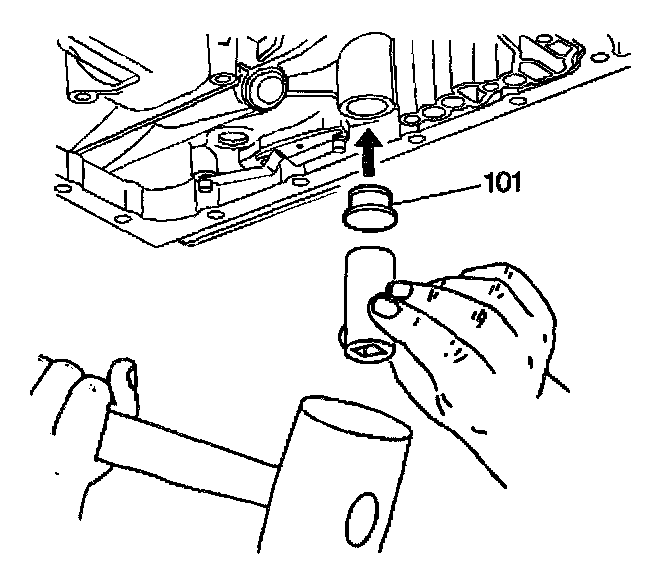 101