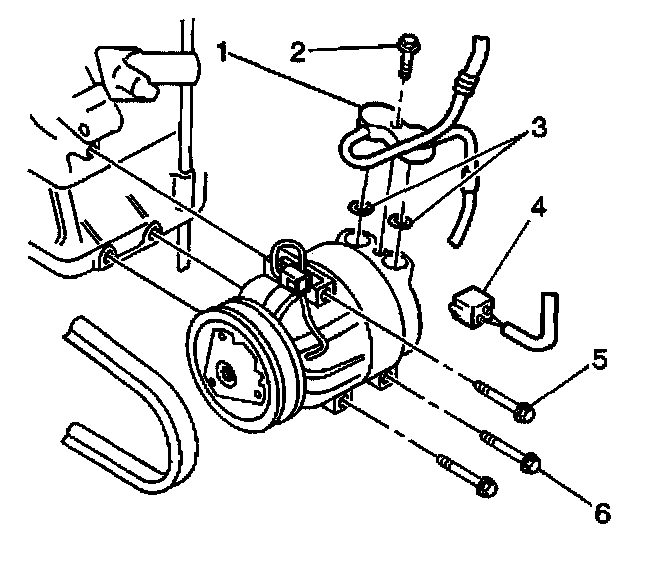 1
2
3
4
5
6