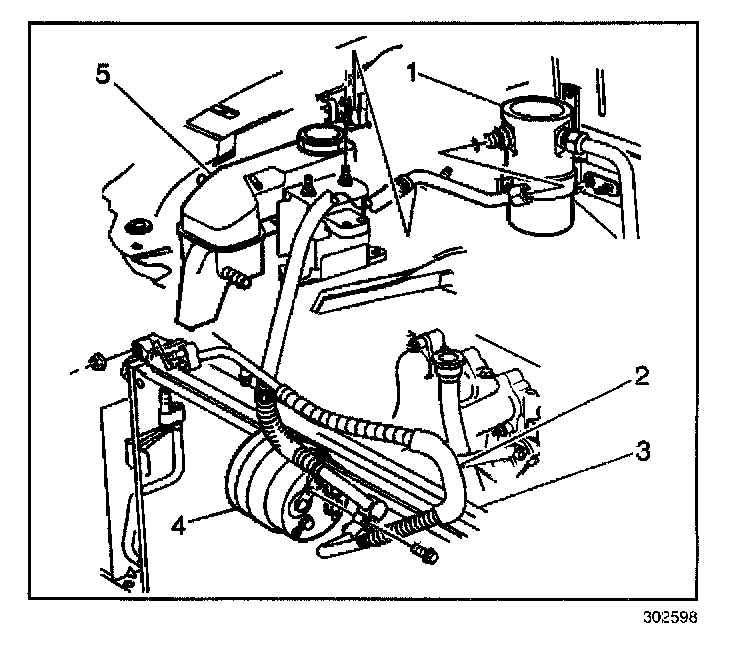 5
1
2
3
4
302598