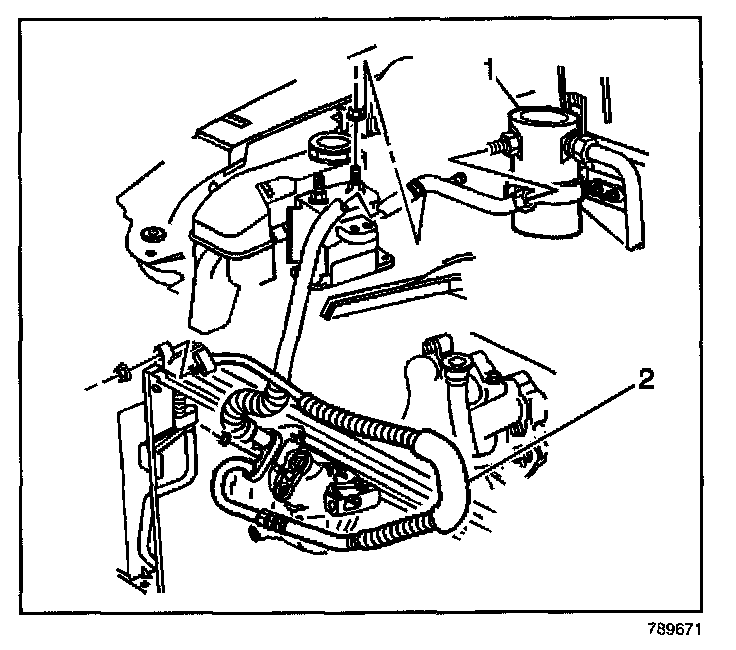 1
2
789671