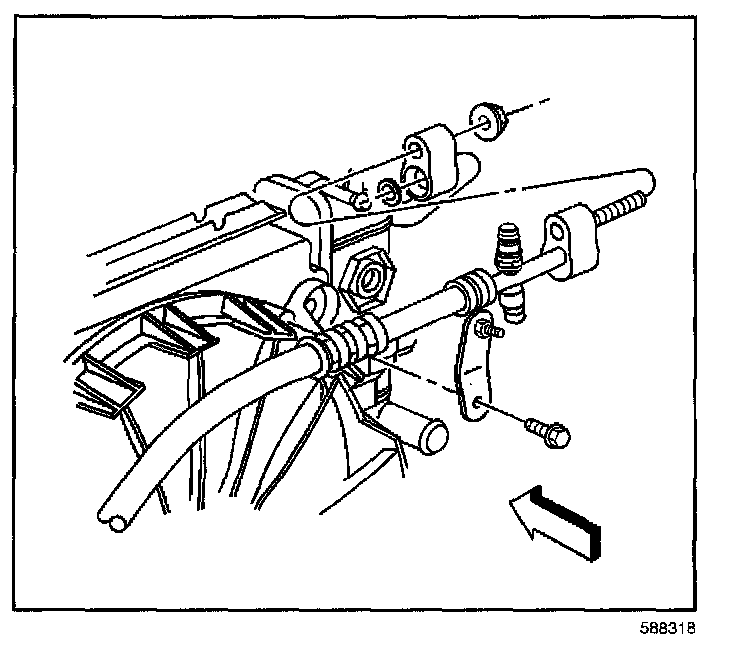 588318