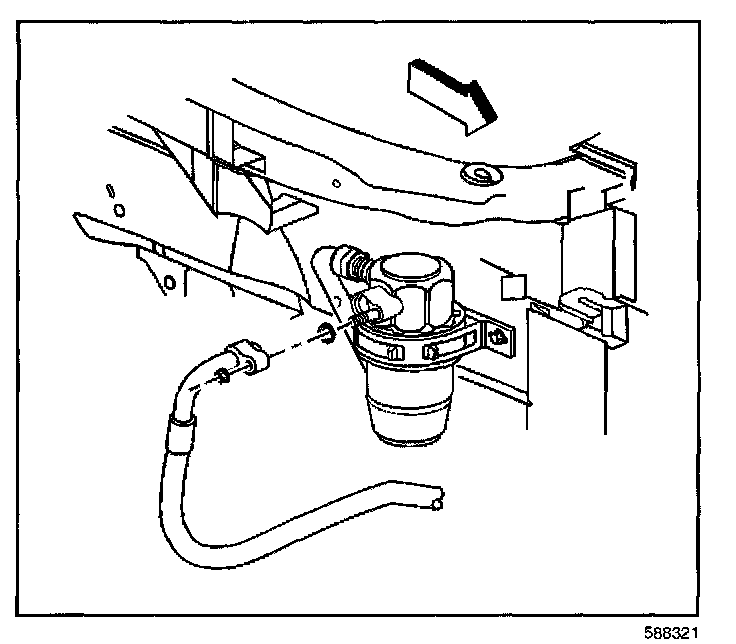 588321