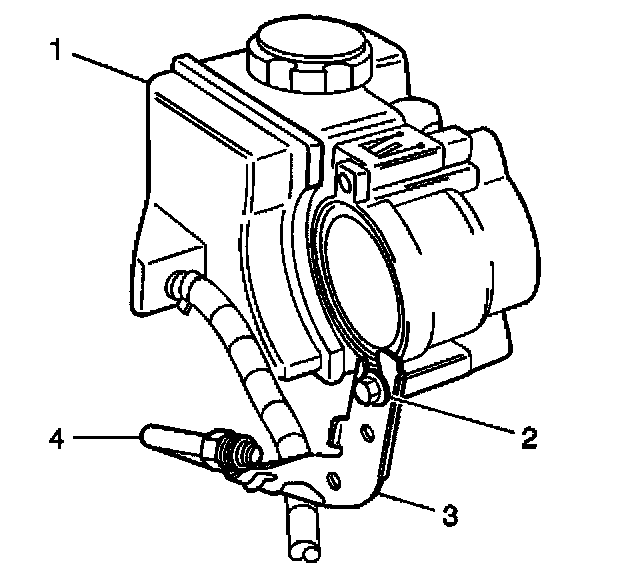 1
2
4
3