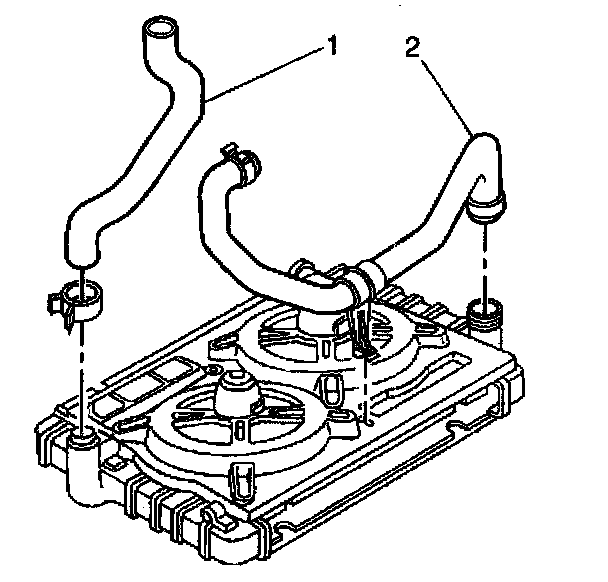 1
2