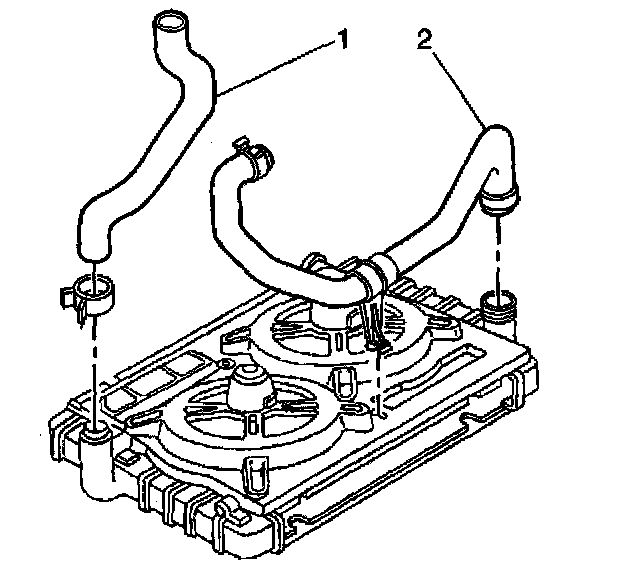 1
2