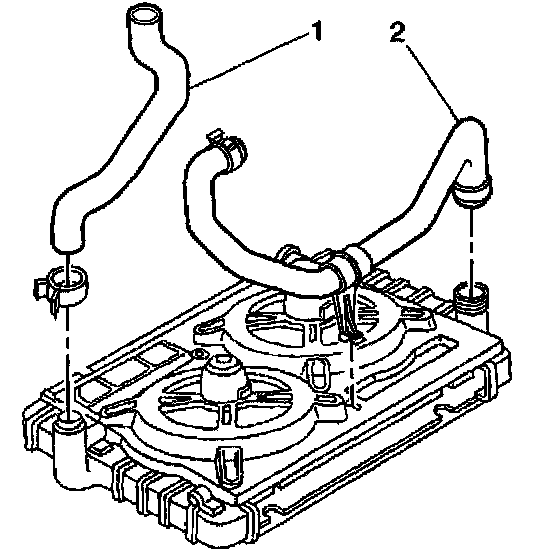 1
2