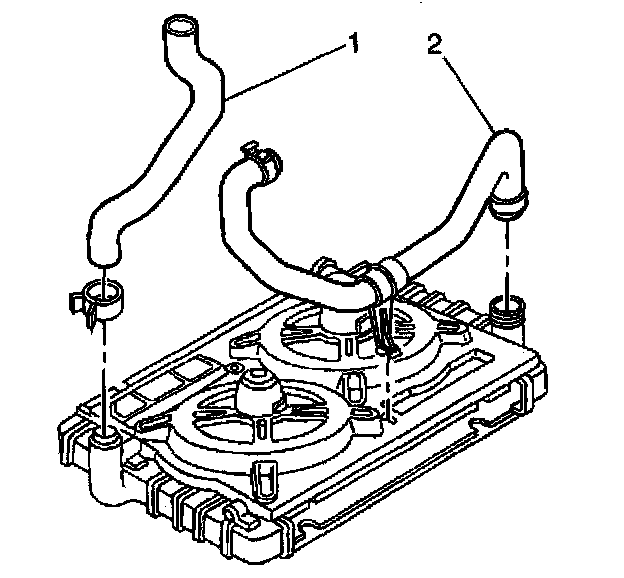 1
2