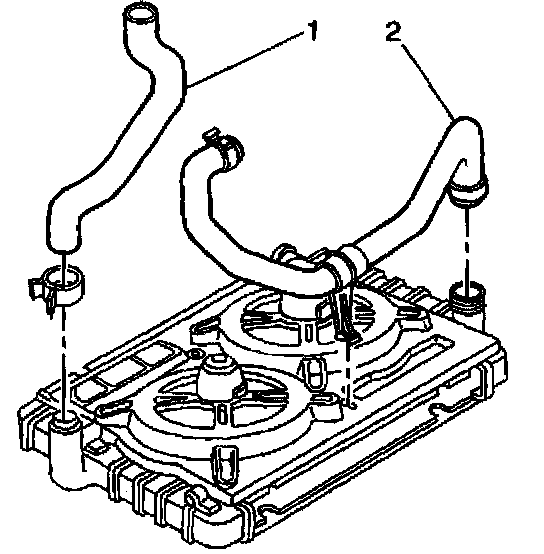 1
2