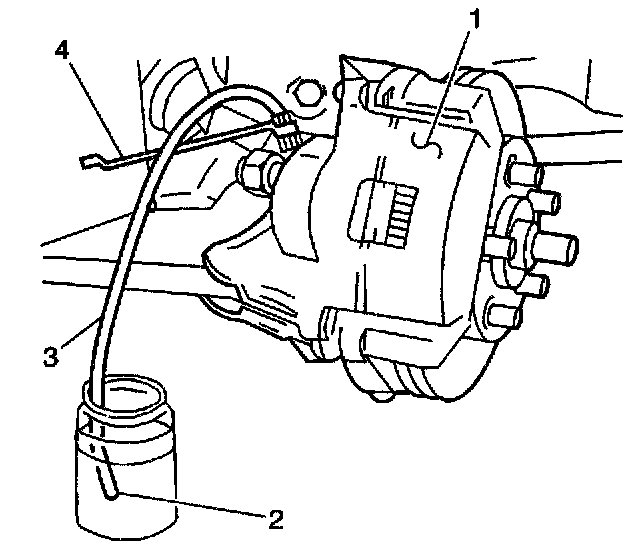 4
1
3
2