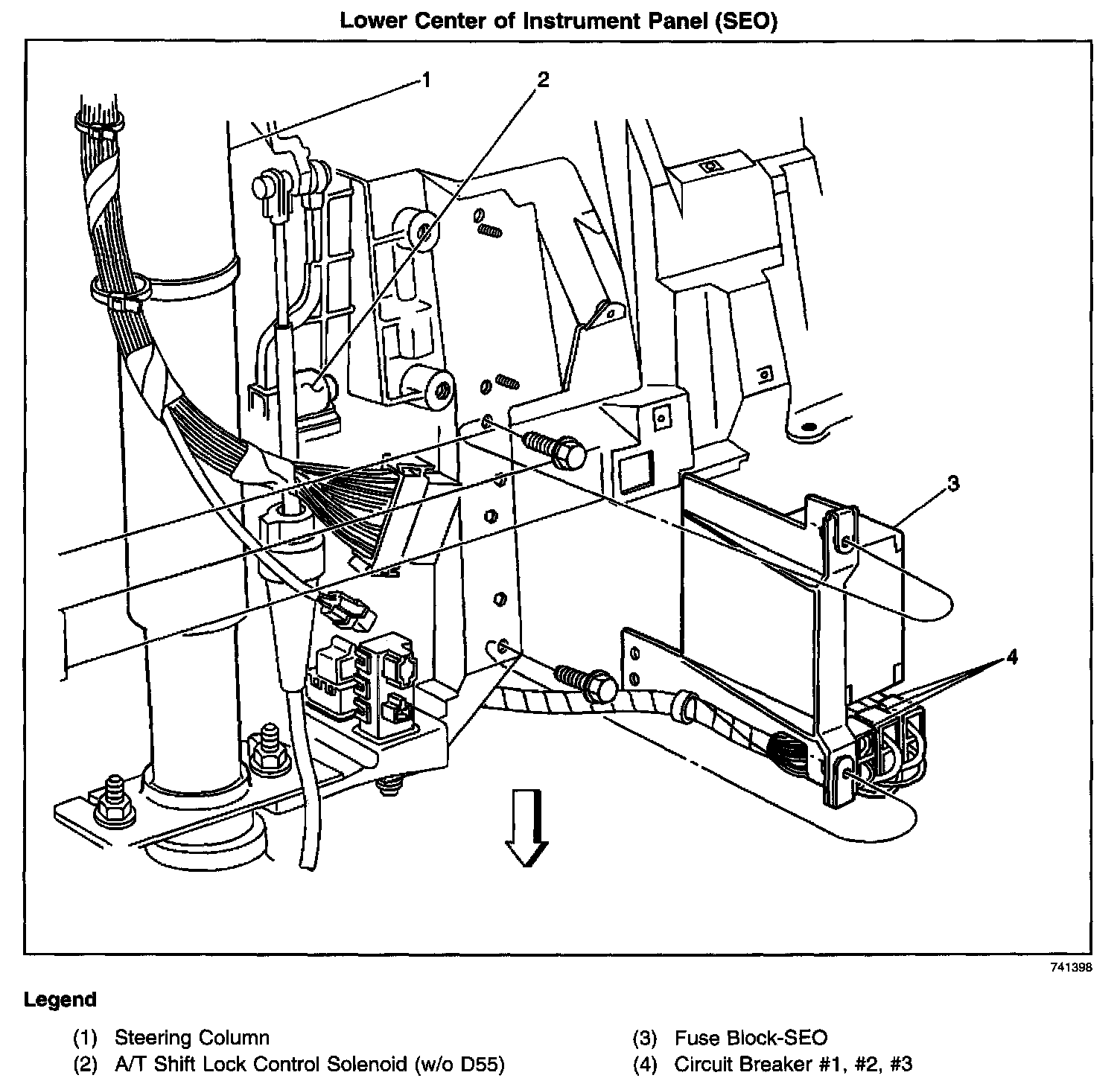 Lower Center of Instrument Panel (SEO)

1
2
3
4

741398

Legend

(1) Steering Column
(2) A/T Shift Lock Control Solenoid (w/o D55)

(3) Fuse Block-SEO
(4) Circuit Breaker #1, #2, #3