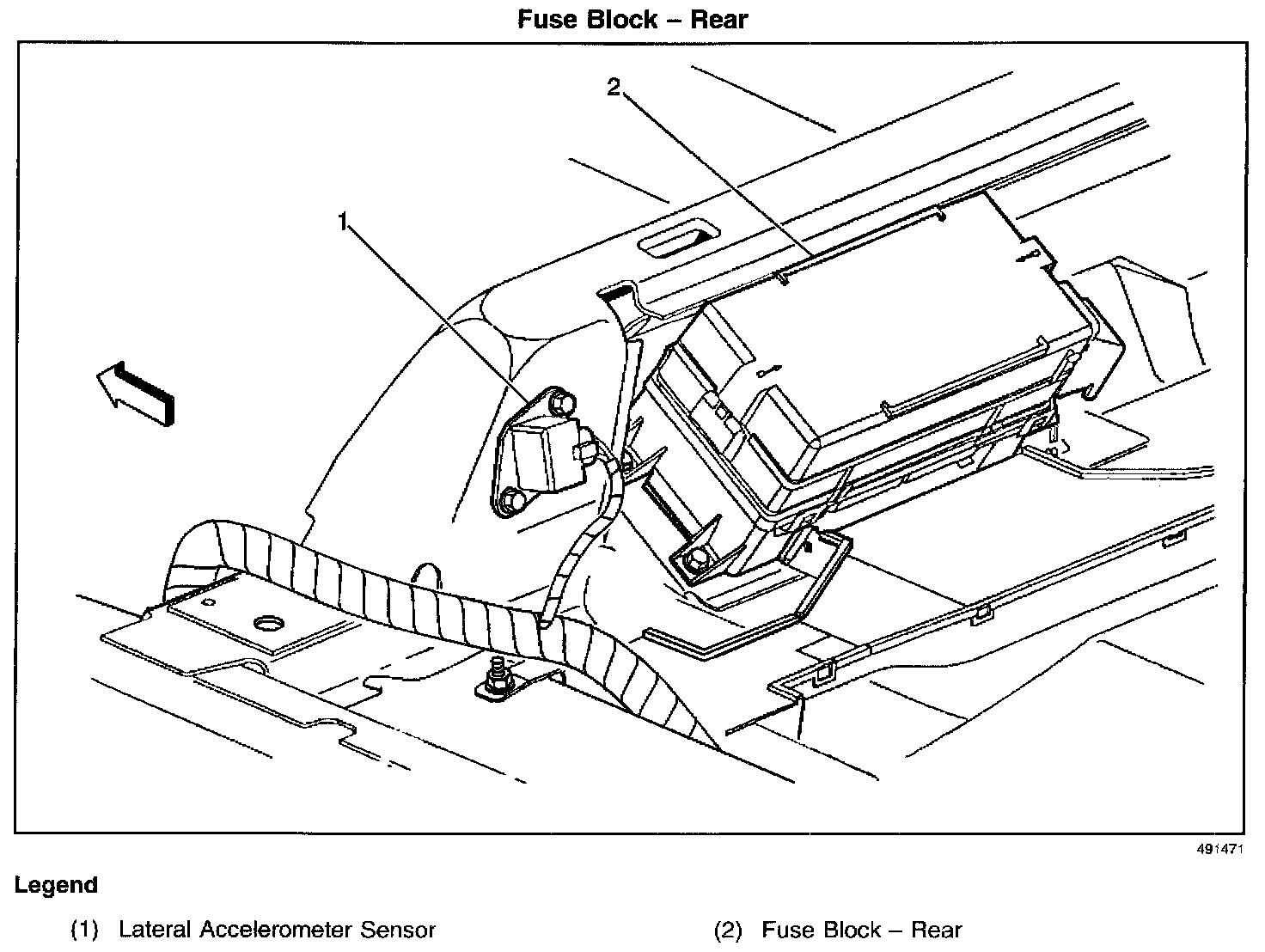 Fuse Block – Rear

2

1

491471

Legend

(1) Lateral Accelerometer Sensor

(2) Fuse Block – Rear