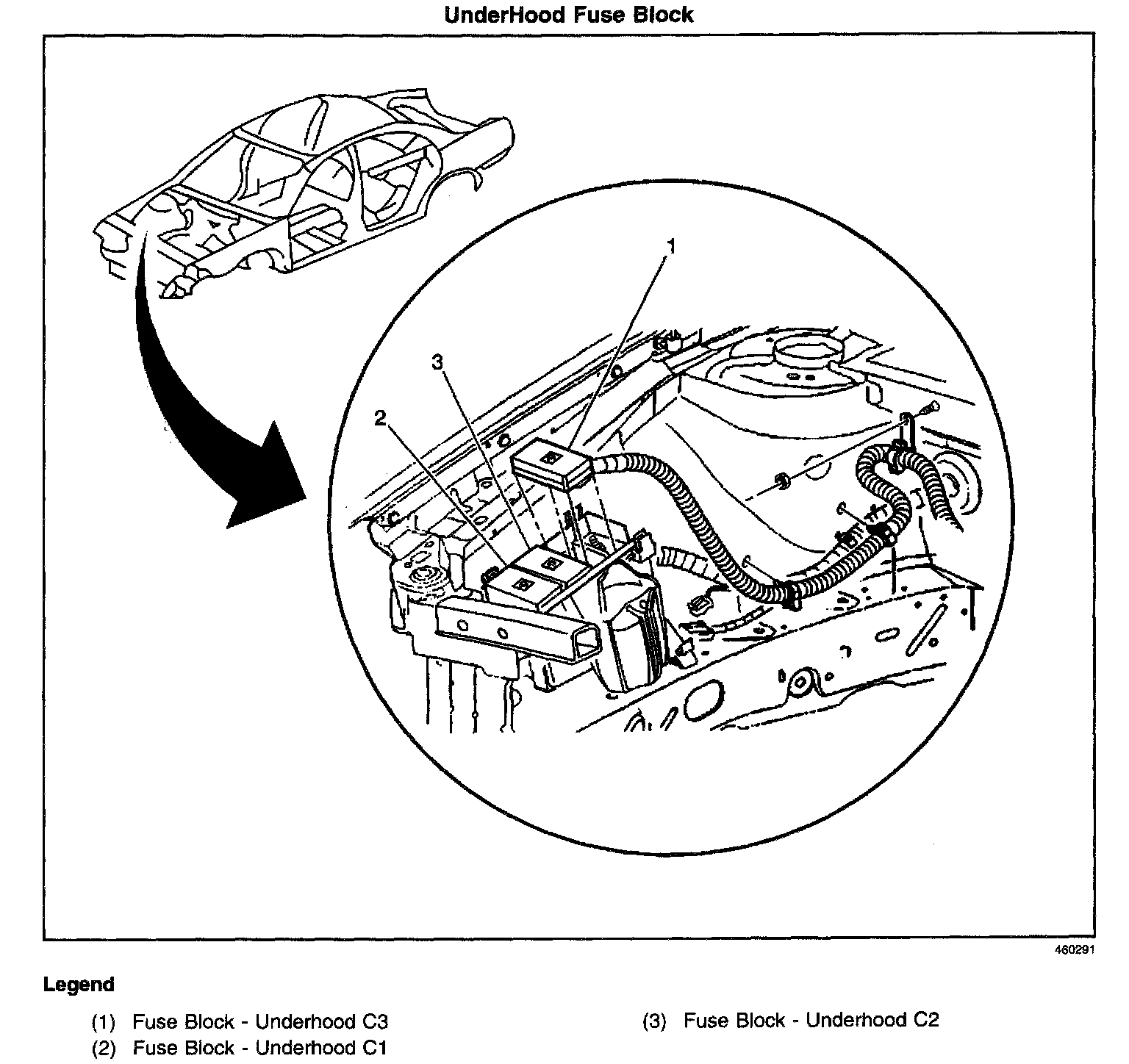 UnderHood Fuse Block

1
3
2

460291

Legend

(1) Fuse Block - Underhood C3
(2) Fuse Block - Underhood C1
(3) Fuse Block - Underhood C2