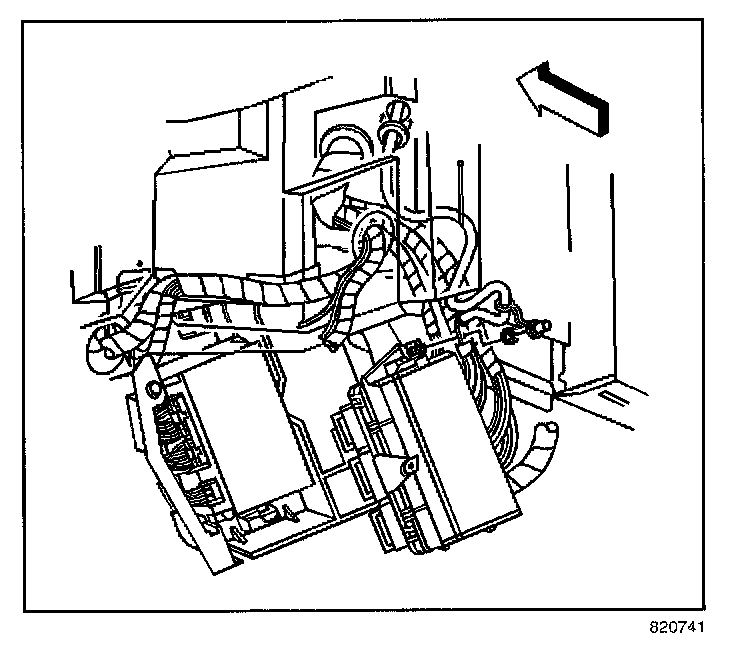 820741