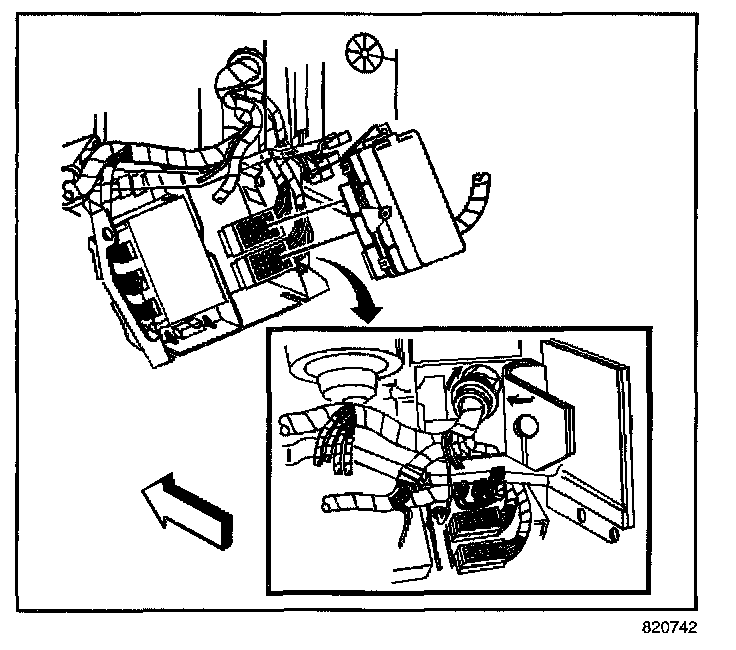 820742