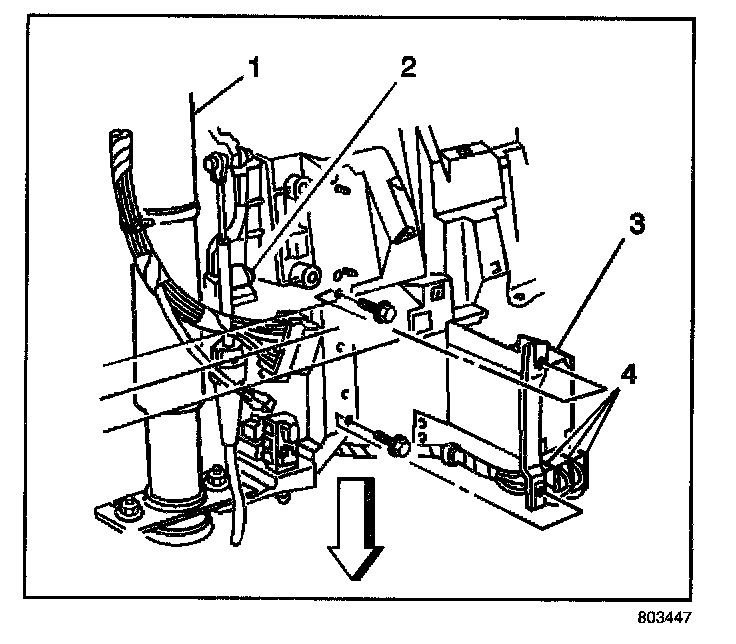 1
2
3
4
803447