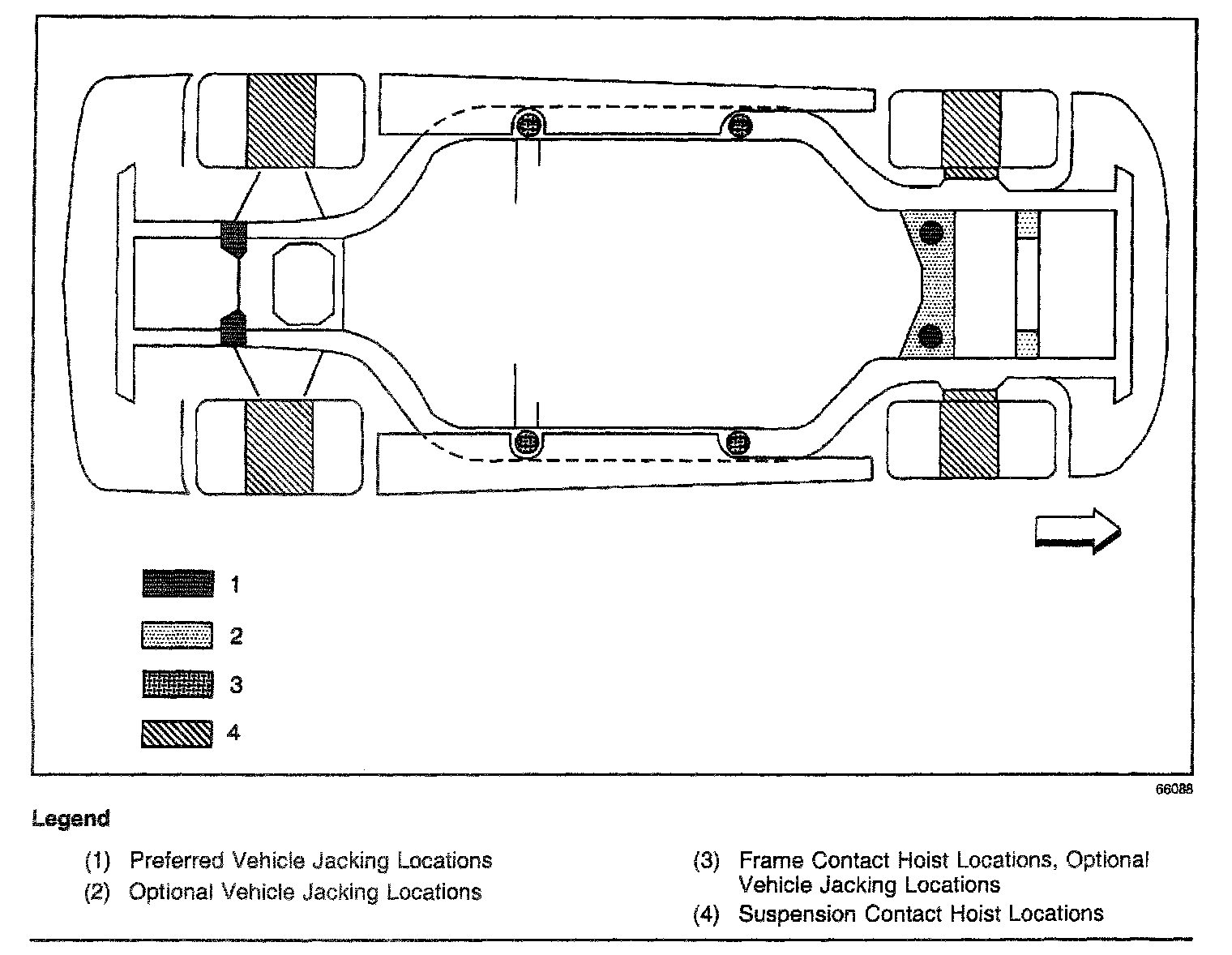 1
2
3
4

66088

Legend

(1) Preferred Vehicle Jacking Locations
(2) Optional Vehicle Jacking Locations

(3) Frame Contact Hoist Locations, Optional Vehicle Jacking Locations
(4) Suspension Contact Hoist Locations