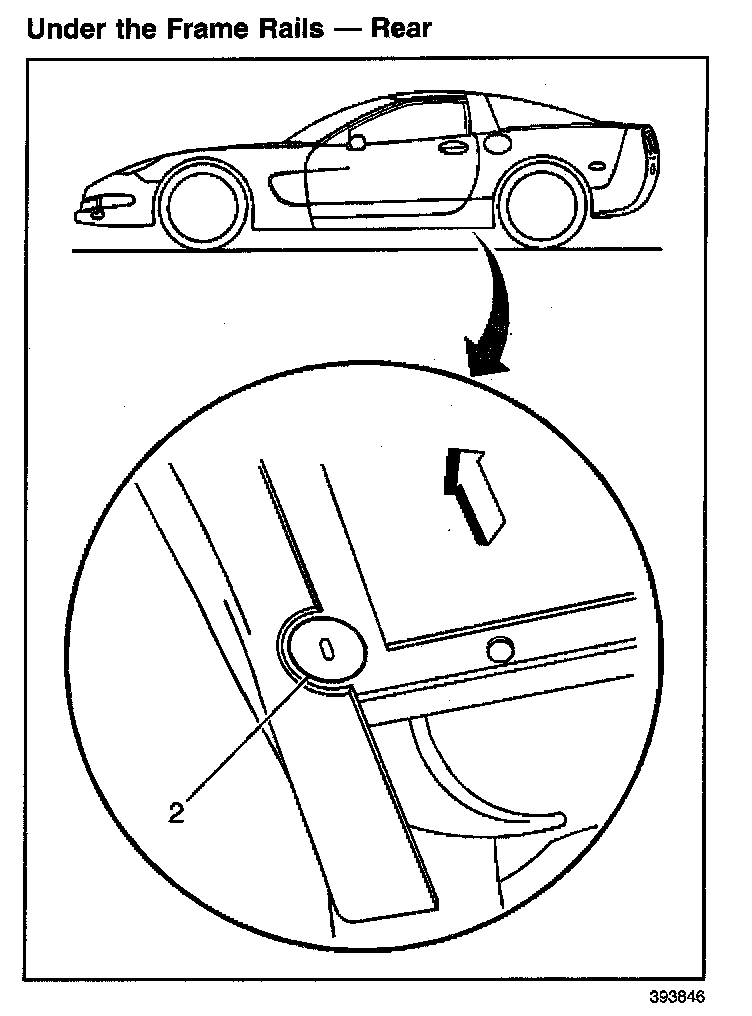 Under the Frame Rails — Rear

2

393846