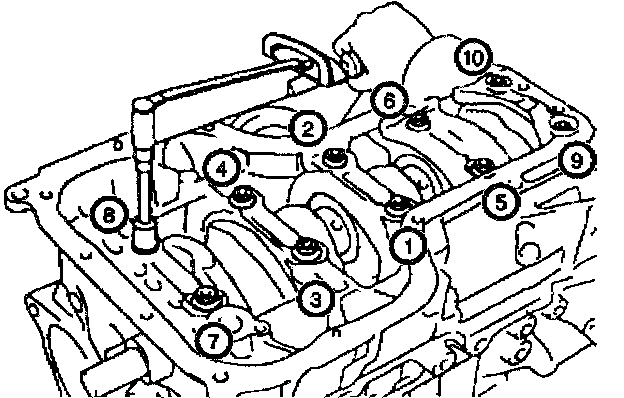 10
6
2
9
4
5
8
1
3
7