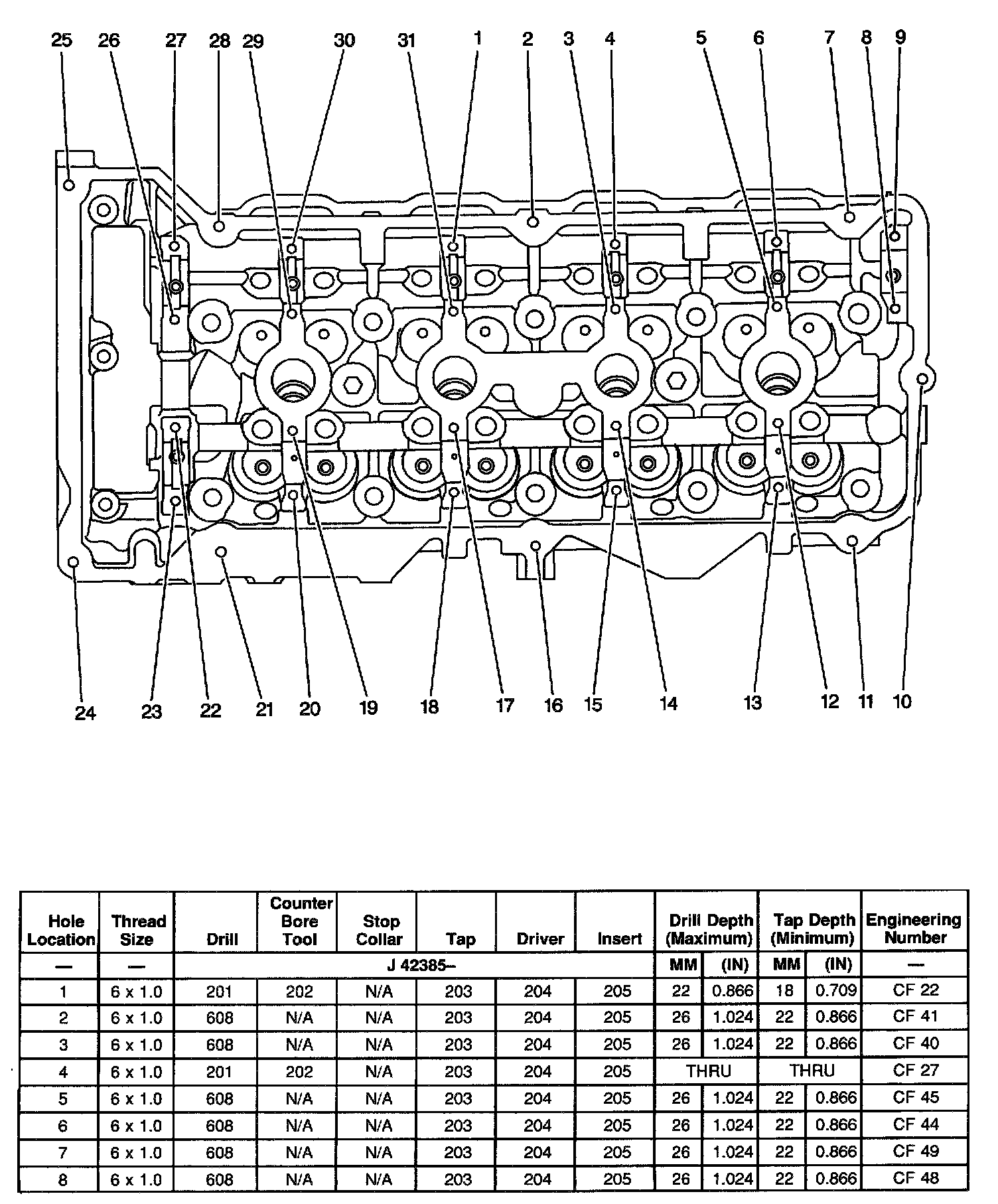 25 26 27 28 29 30 31 1 2 3 4 5 6 7 8 9

24 23 22 21 20 19 18 17 16 15 14 13 12 11 10

| Hole Location | Thread Size | Drill | Counter Bore Tool | Stop Collar | Tap | Driver | Insert | Drill Depth (Maximum) | | Tap Depth (Minimum) | | Engineering Number |
|---|---|---|---|---|---|---|---|---|---|---|---|---|
| — | — | J 42385– | | | | | | MM | (IN) | MM | (IN) | — |
| 1 | 6 x 1.0 | 201 | 202 | N/A | 203 | 204 | 205 | 22 | 0.866 | 18 | 0.709 | CF 22 |
| 2 | 6 x 1.0 | 608 | N/A | N/A | 203 | 204 | 205 | 26 | 1.024 | 22 | 0.866 | CF 41 |
| 3 | 6 x 1.0 | 608 | N/A | N/A | 203 | 204 | 205 | 26 | 1.024 | 22 | 0.866 | CF 40 |
| 4 | 6 x 1.0 | 201 | 202 | N/A | 203 | 204 | 205 | THRU | | THRU | | CF 27 |
| 5 | 6 x 1.0 | 608 | N/A | N/A | 203 | 204 | 205 | 26 | 1.024 | 22 | 0.866 | CF 45 |
| 6 | 6 x 1.0 | 608 | N/A | N/A | 203 | 204 | 205 | 26 | 1.024 | 22 | 0.866 | CF 44 |
| 7 | 6 x 1.0 | 608 | N/A | N/A | 203 | 204 | 205 | 26 | 1.024 | 22 | 0.866 | CF 49 |
| 8 | 6 x 1.0 | 608 | N/A | N/A | 203 | 204 | 205 | 26 | 1.024 | 22 | 0.866 | CF 48 |