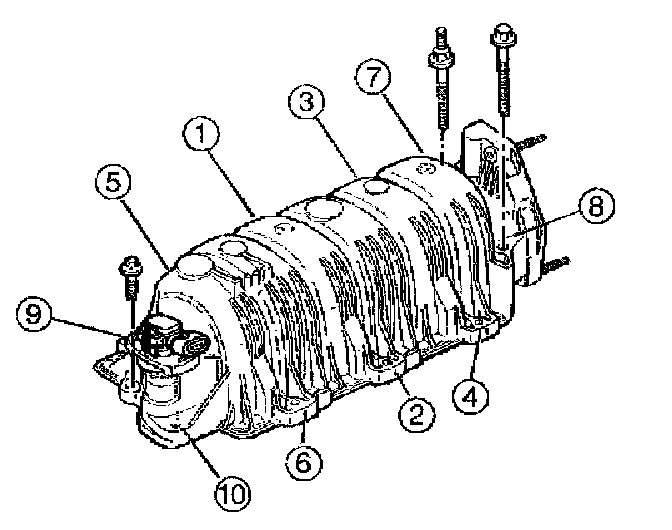 7
3
1
5
8
9
2
4
6
10