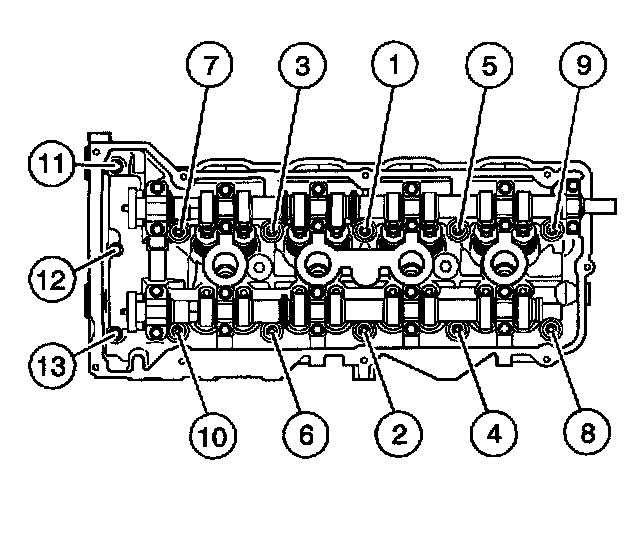 7
3
1
5
9
11
12
13
10
6
2
4
8