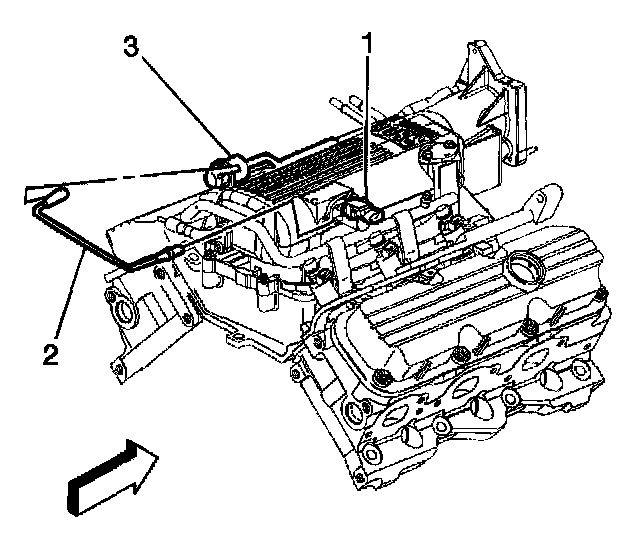 3
1
2