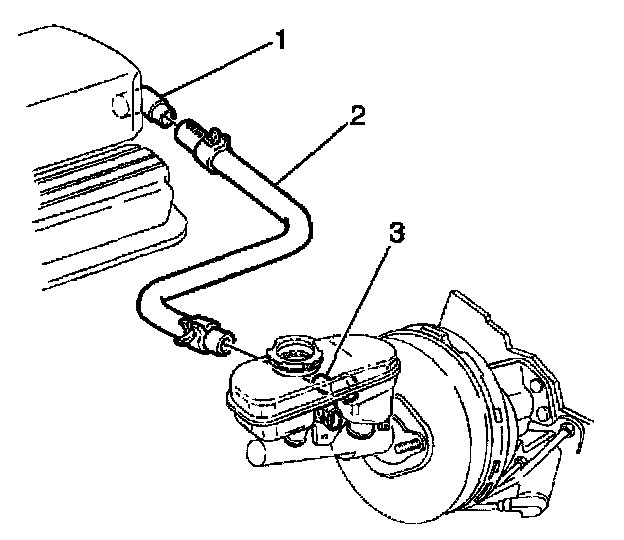 1
2
3