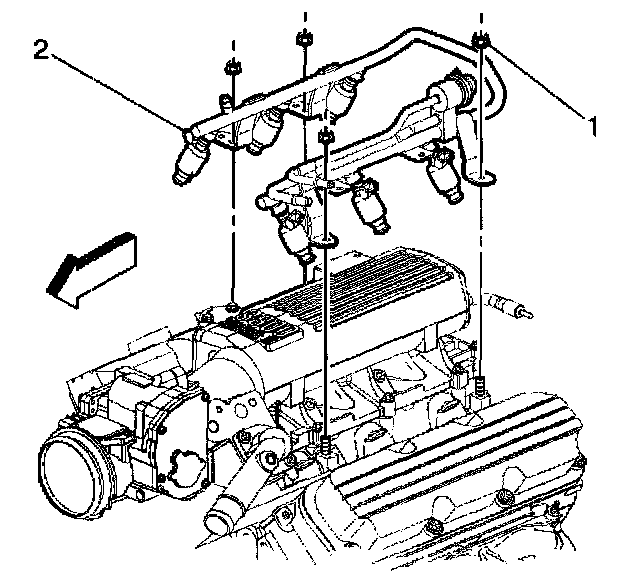 2

1