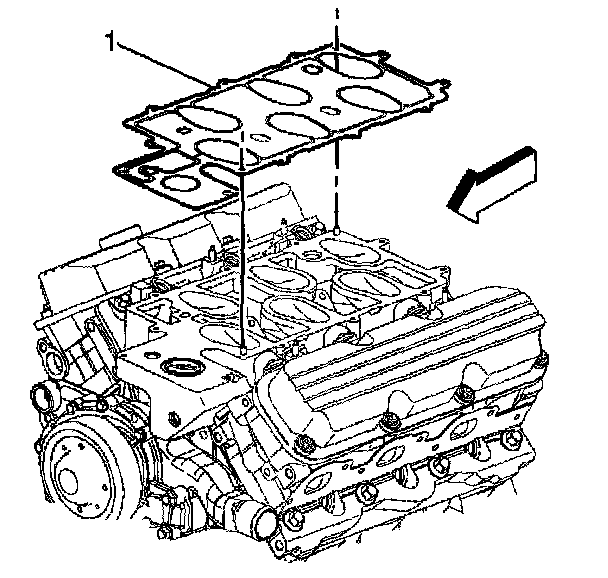 1