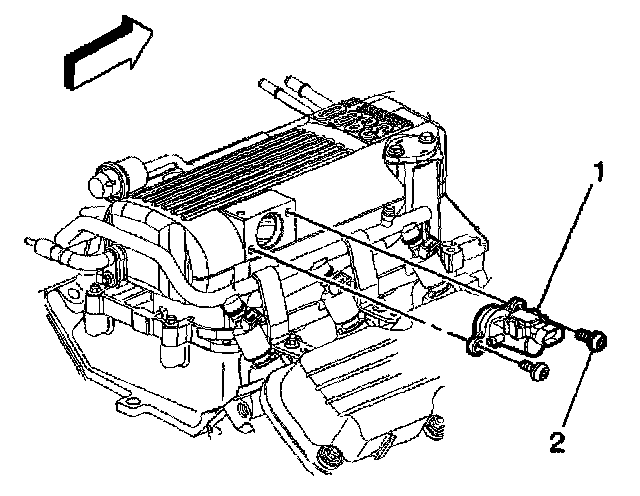 1

2