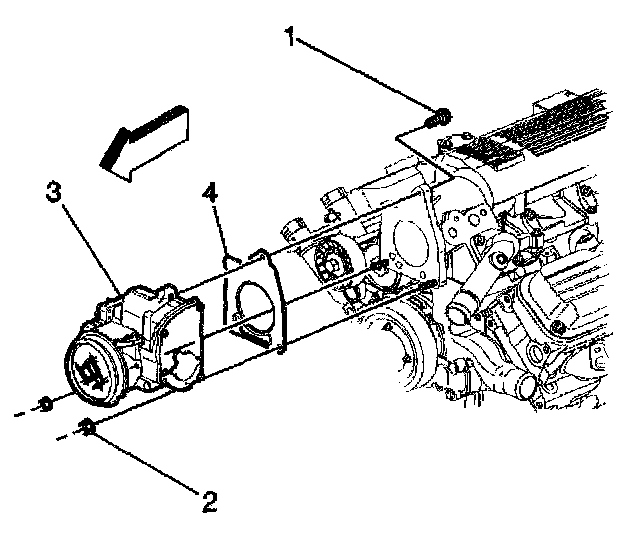 1
3
4
2