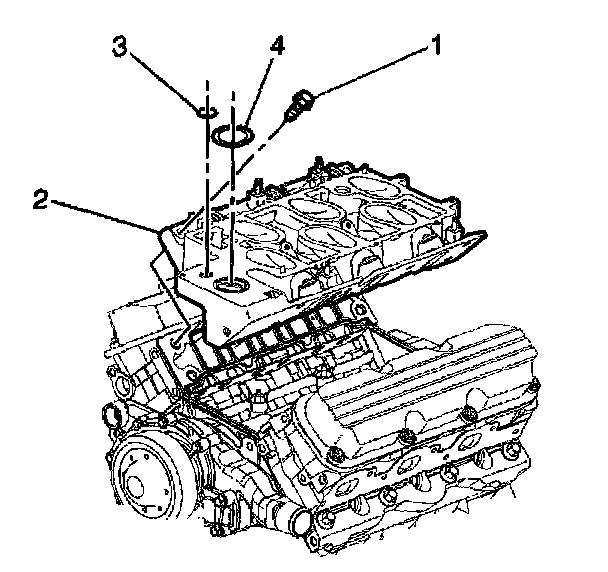 3
4
1
2