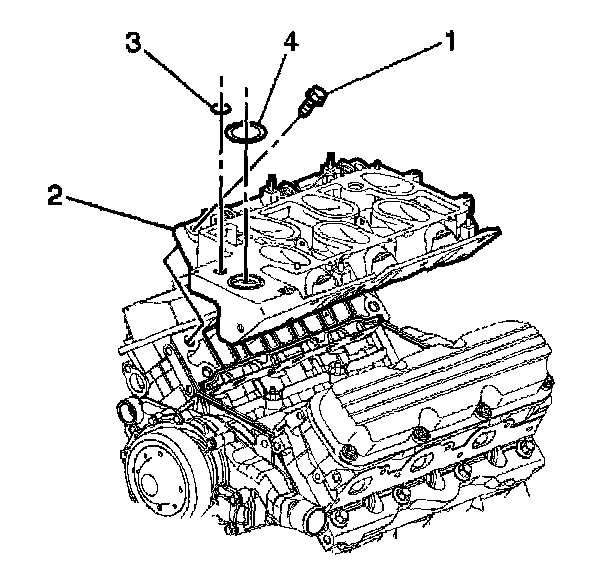 3
4
1
2