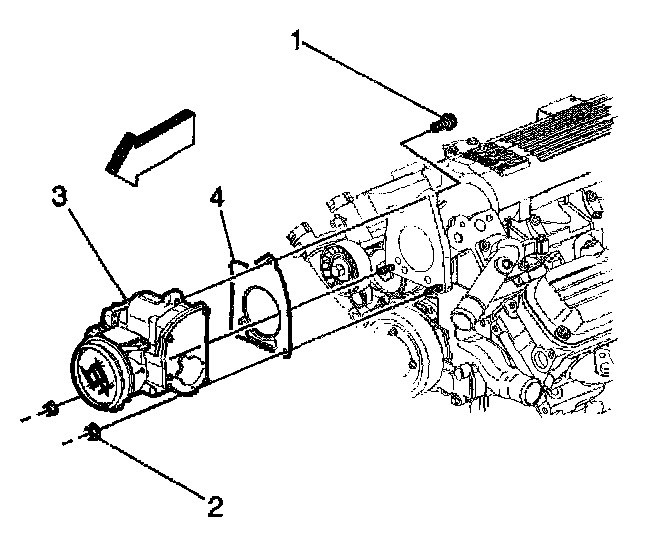 1
3
4
2