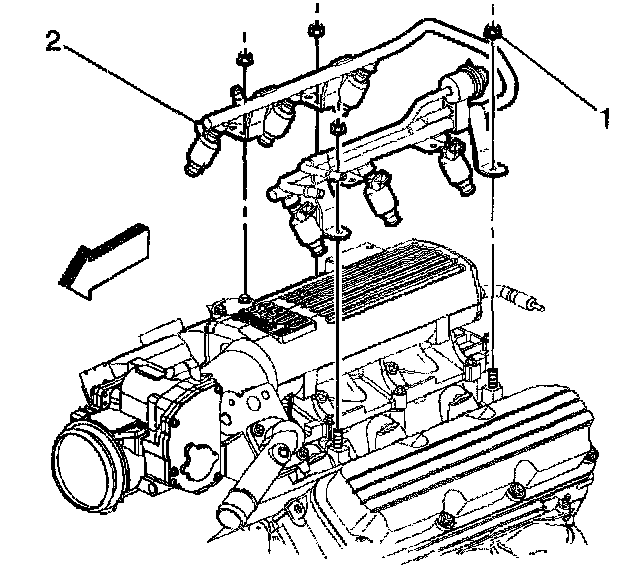 2
1