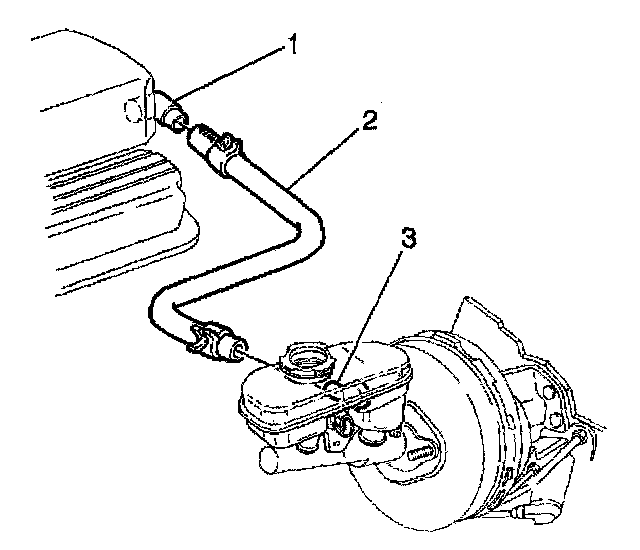 1
2
3