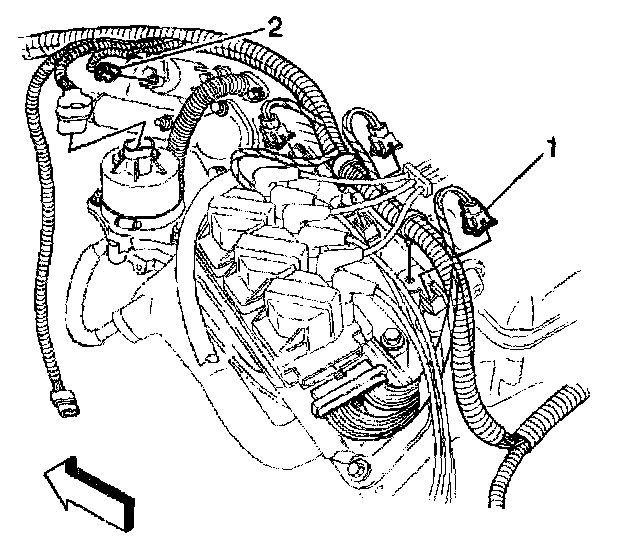 2
1