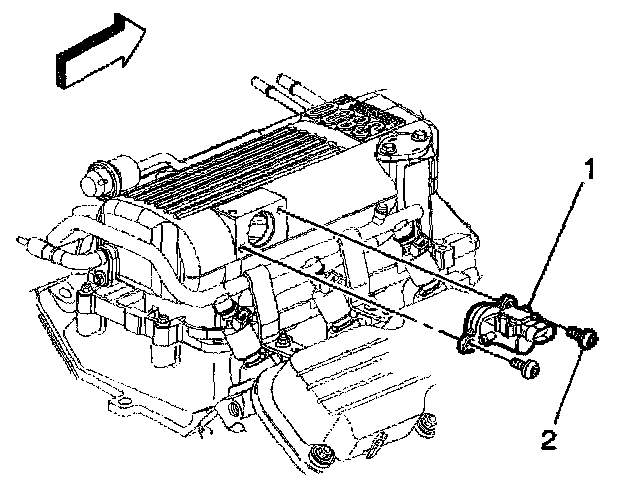 1
2