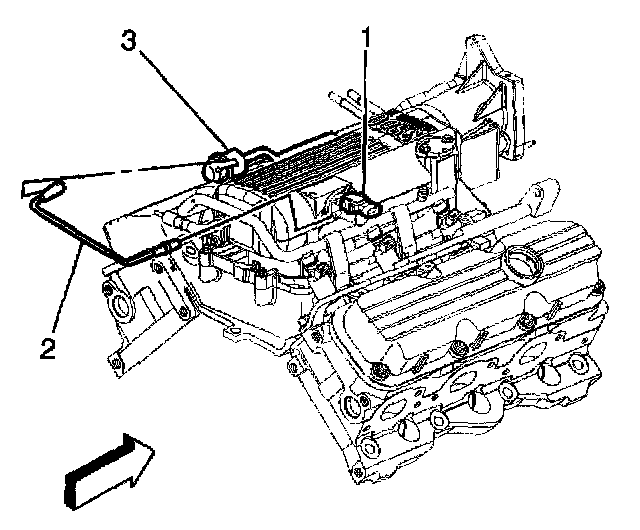 3
1
2