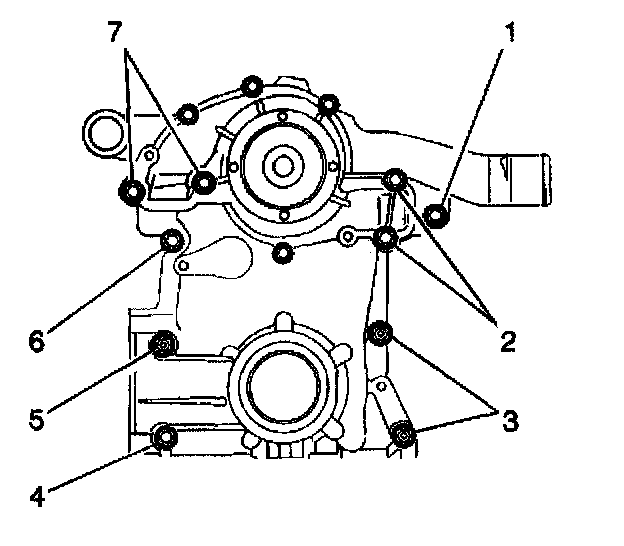 7
1
6
2
5
3
4