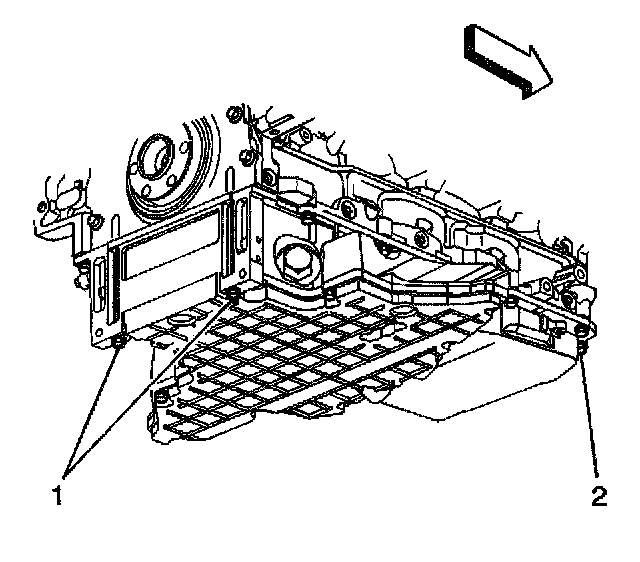 1

2