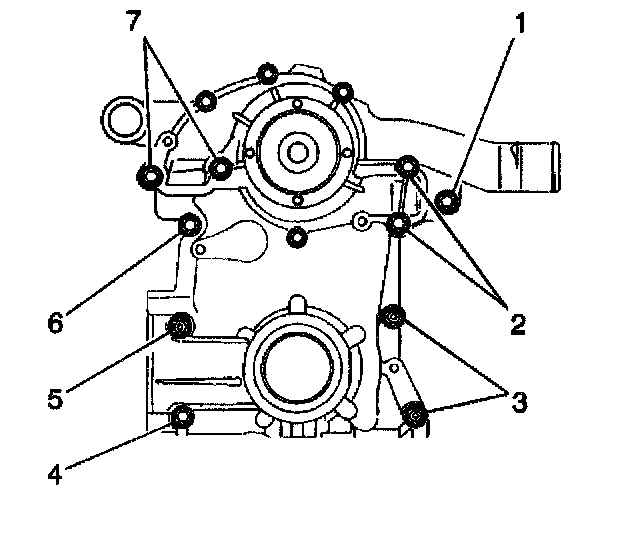 7
1
6
2
5
3
4