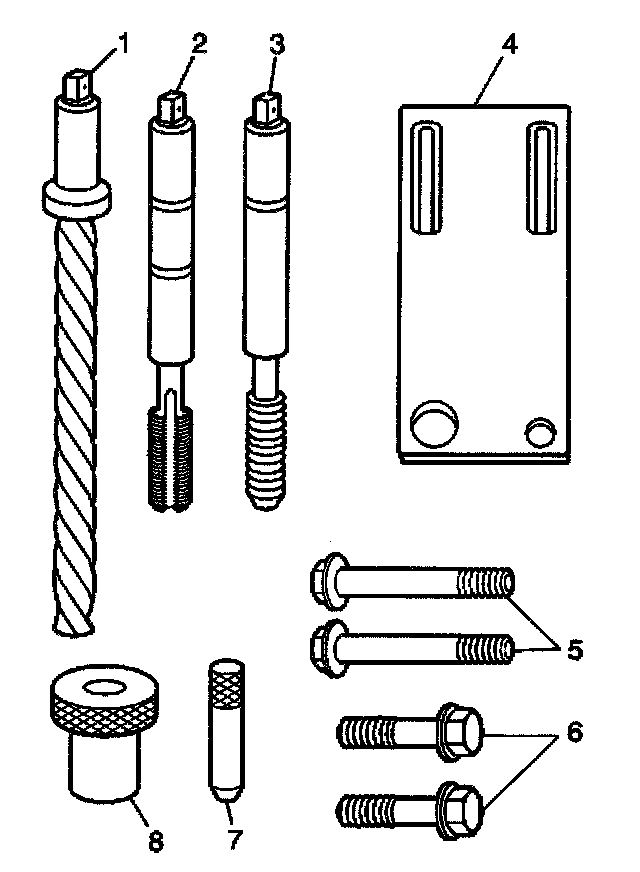 1
2
3
4
5
6
8
7