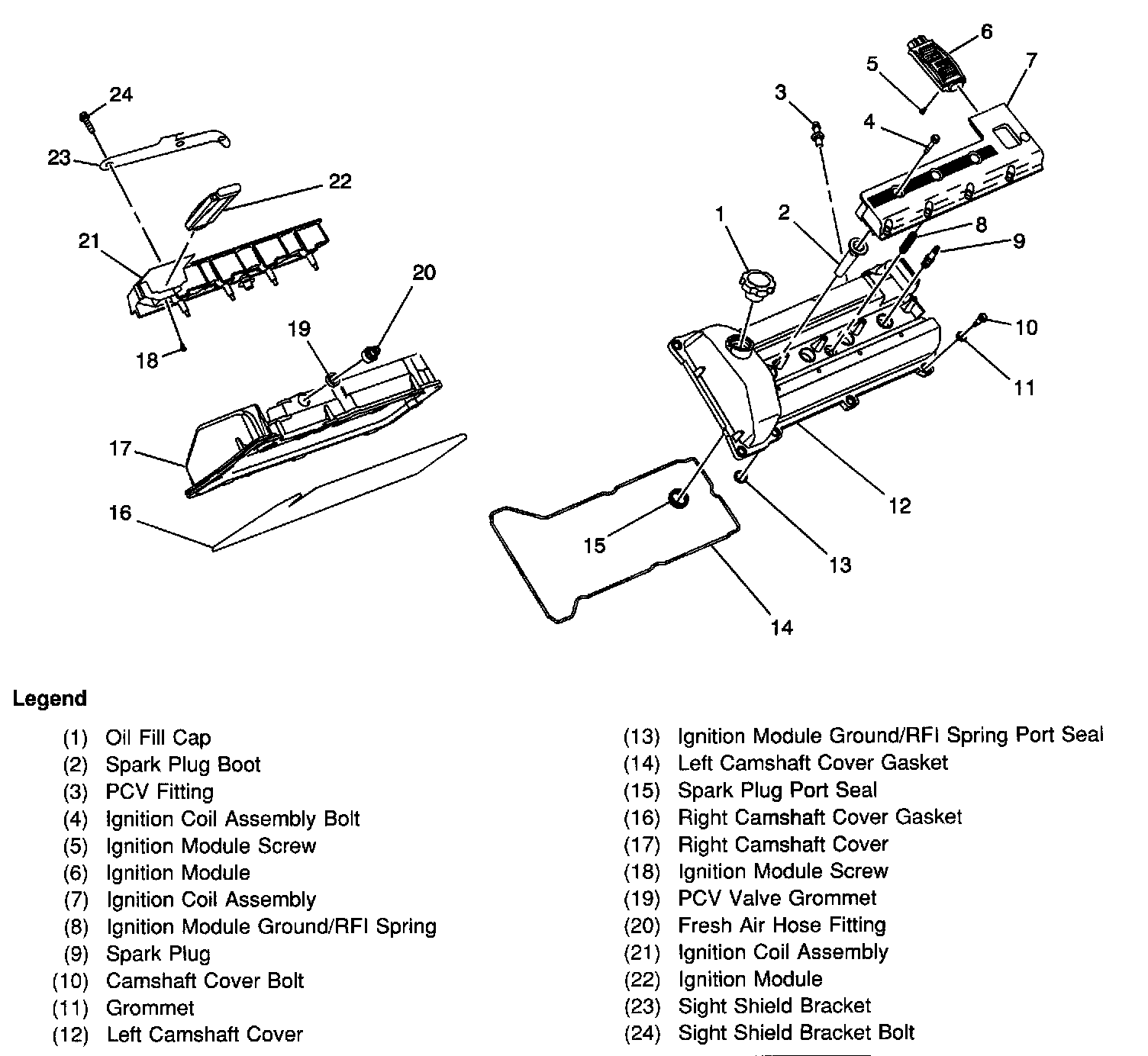 24
23
22
21
20
19
18
17
16
6
5
7
3
4
1
2
8
9
10
11
12
13
15
14

Legend

(1) Oil Fill Cap
(2) Spark Plug Boot
(3) PCV Fitting
(4) Ignition Coil Assembly Bolt
(5) Ignition Module Screw
(6) Ignition Module
(7) Ignition Coil Assembly
(8) Ignition Module Ground/RFI Spring
(9) Spark Plug
(10) Camshaft Cover Bolt
(11) Grommet
(12) Left Camshaft Cover

(13) Ignition Module Ground/RFI Spring Port Seal
(14) Left Camshaft Cover Gasket
(15) Spark Plug Port Seal
(16) Right Camshaft Cover Gasket
(17) Right Camshaft Cover
(18) Ignition Module Screw
(19) PCV Valve Grommet
(20) Fresh Air Hose Fitting
(21) Ignition Coil Assembly
(22) Ignition Module
(23) Sight Shield Bracket
(24) Sight Shield Bracket Bolt