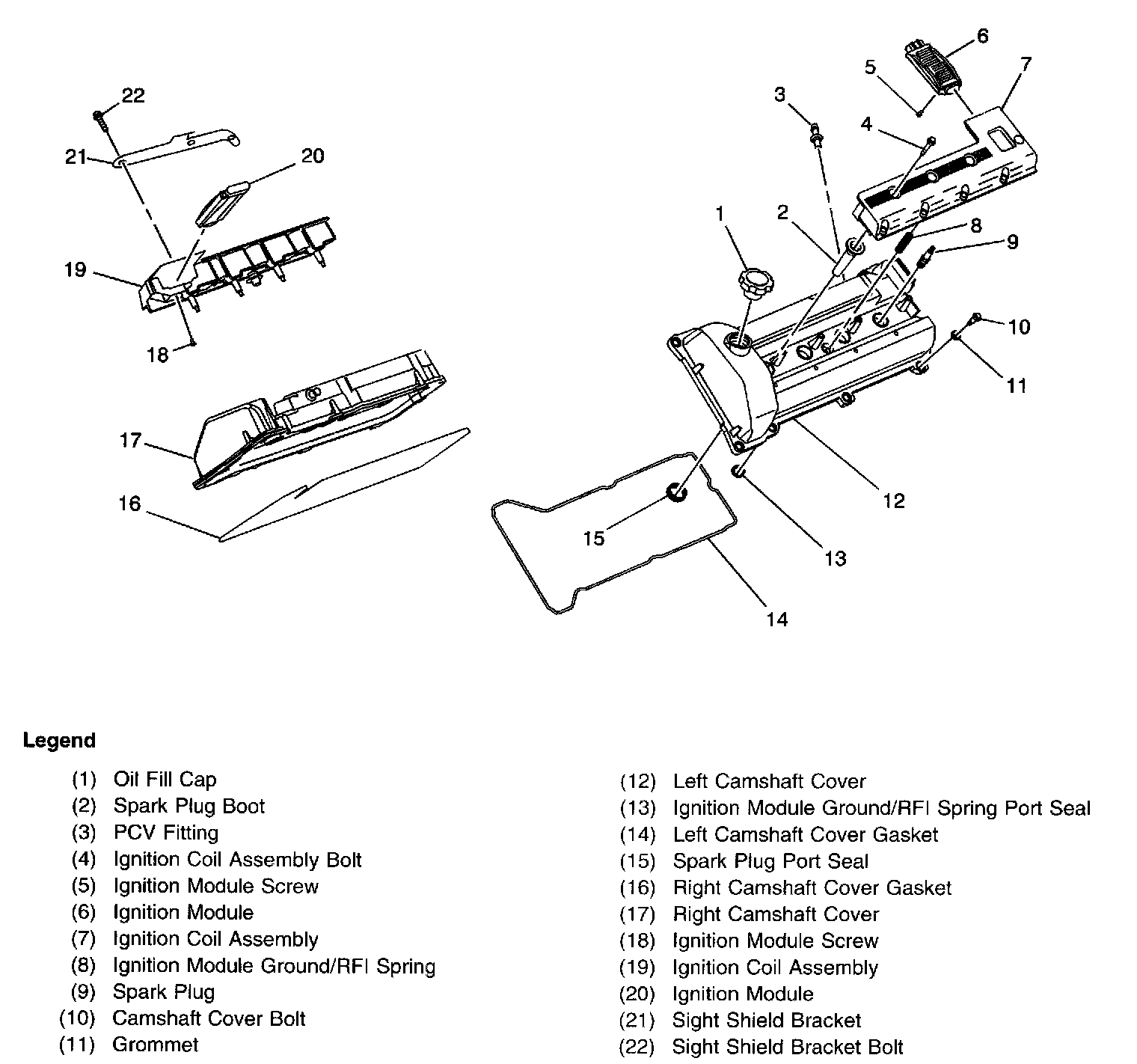 22
21
20
19
18
17
16
6
5
7
3
4
1
2
8
9
10
11
12
13
15
14

Legend

(1) Oil Fill Cap
(2) Spark Plug Boot
(3) PCV Fitting
(4) Ignition Coil Assembly Bolt
(5) Ignition Module Screw
(6) Ignition Module
(7) Ignition Coil Assembly
(8) Ignition Module Ground/RFI Spring
(9) Spark Plug
(10) Camshaft Cover Bolt
(11) Grommet

(12) Left Camshaft Cover
(13) Ignition Module Ground/RFI Spring Port Seal
(14) Left Camshaft Cover Gasket
(15) Spark Plug Port Seal
(16) Right Camshaft Cover Gasket
(17) Right Camshaft Cover
(18) Ignition Module Screw
(19) Ignition Coil Assembly
(20) Ignition Module
(21) Sight Shield Bracket
(22) Sight Shield Bracket Bolt