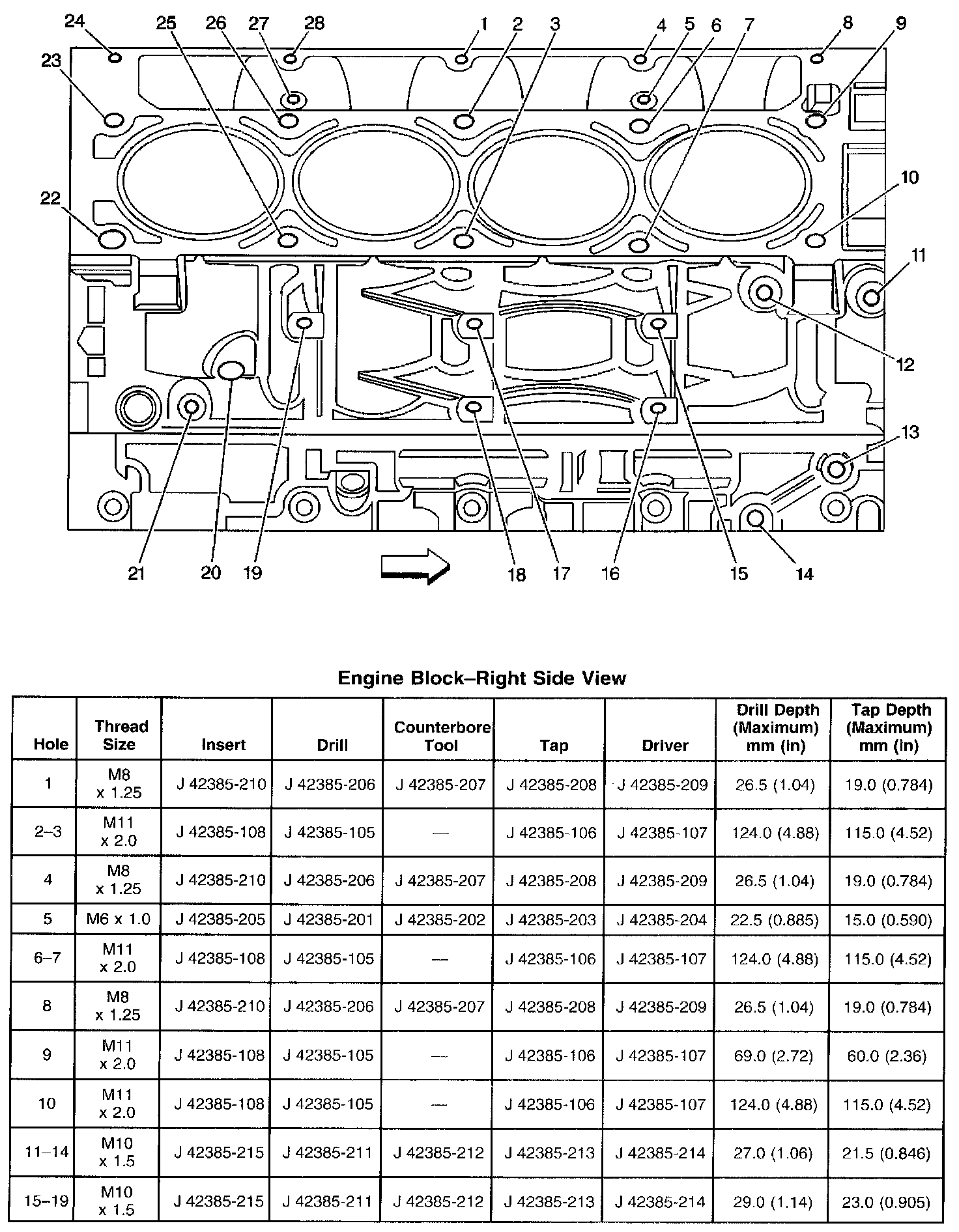 24 25 26 27 28 1 2 3 4 5 6 7 8 9

23

22

10

11

12

13

21 20 19 18 17 16 15 14

Engine Block–Right Side View

| Hole | Thread Size | Insert | Drill | Counterbore Tool | Tap | Driver | Drill Depth (Maximum) mm (in) | Tap Depth (Maximum) mm (in) |
|---|---|---|---|---|---|---|---|---|
| 1 | M8 x 1.25 | J 42385-210 | J 42385-206 | J 42385-207 | J 42385-208 | J 42385-209 | 26.5 (1.04) | 19.0 (0.784) |
| 2–3 | M11 x 2.0 | J 42385-108 | J 42385-105 | — | J 42385-106 | J 42385-107 | 124.0 (4.88) | 115.0 (4.52) |
| 4 | M8 x 1.25 | J 42385-210 | J 42385-206 | J 42385-207 | J 42385-208 | J 42385-209 | 26.5 (1.04) | 19.0 (0.784) |
| 5 | M6 x 1.0 | J 42385-205 | J 42385-201 | J 42385-202 | J 42385-203 | J 42385-204 | 22.5 (0.885) | 15.0 (0.590) |
| 6–7 | M11 x 2.0 | J 42385-108 | J 42385-105 | — | J 42385-106 | J 42385-107 | 124.0 (4.88) | 115.0 (4.52) |
| 8 | M8 x 1.25 | J 42385-210 | J 42385-206 | J 42385-207 | J 42385-208 | J 42385-209 | 26.5 (1.04) | 19.0 (0.784) |
| 9 | M11 x 2.0 | J 42385-108 | J 42385-105 | — | J 42385-106 | J 42385-107 | 69.0 (2.72) | 60.0 (2.36) |
| 10 | M11 x 2.0 | J 42385-108 | J 42385-105 | — | J 42385-106 | J 42385-107 | 124.0 (4.88) | 115.0 (4.52) |
| 11–14 | M10 x 1.5 | J 42385-215 | J 42385-211 | J 42385-212 | J 42385-213 | J 42385-214 | 27.0 (1.06) | 21.5 (0.846) |
| 15–19 | M10 x 1.5 | J 42385-215 | J 42385-211 | J 42385-212 | J 42385-213 | J 42385-214 | 29.0 (1.14) | 23.0 (0.905) |