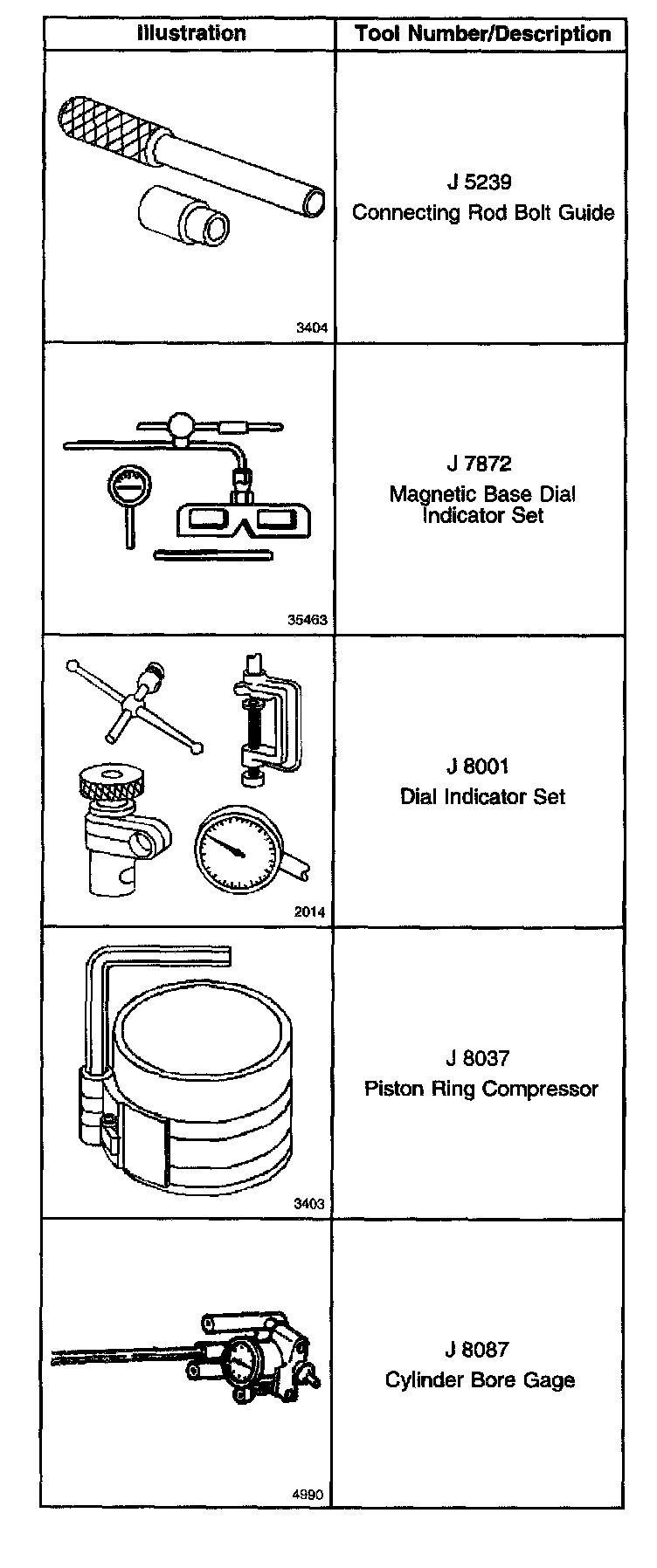 | Illustration | Tool Number/Description |
|---|---|
| 3404 | J 5239 Connecting Rod Bolt Guide |
| 35463 | J 7872 Magnetic Base Dial Indicator Set |
| 2014 | J 8001 Dial Indicator Set |
| 3403 | J 8037 Piston Ring Compressor |
| 4990 | J 8087 Cylinder Bore Gage |